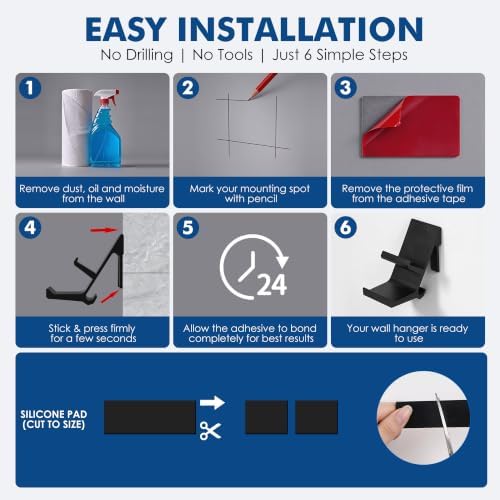 EASY INSTALLATION

No Drilling | No Tools | Just 6 Simple Steps

1

Remove dust, oil and moisture from the wall

2

Mark your mounting spot with pencil

3

Remove the protective film from the adhesive tape

4

Stick & press firmly for a few seconds

5

24

Allow the adhesive to bond completely for best results

6

Your wall hanger is ready to use

SILICONE PAD
(CUT TO SIZE)