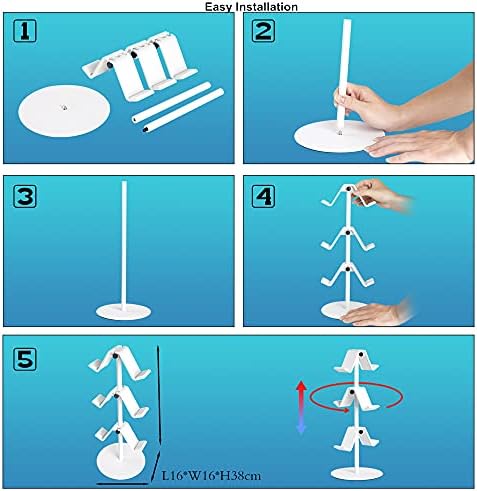 Easy Installation

1

2

3

4

5

L16*W16*H38cm