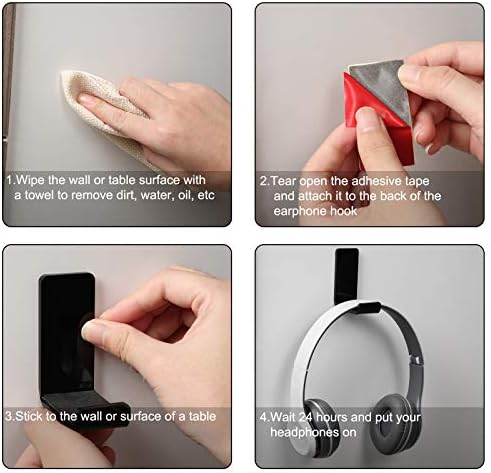 1.Wipe the wall or table surface with a towel to remove dirt, water, oil, etc

2.Tear open the adhesive tape and attach it to the back of the earphone hook

3.Stick to the wall or surface of a table

4.Wait 24 hours and put your headphones on