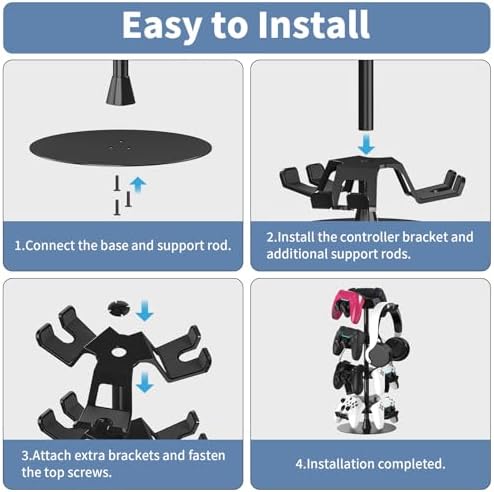 Easy to Install

1.Connect the base and support rod.

2.Install the controller bracket and additional support rods.

3.Attach extra brackets and fasten the top screws.

4.Installation completed.