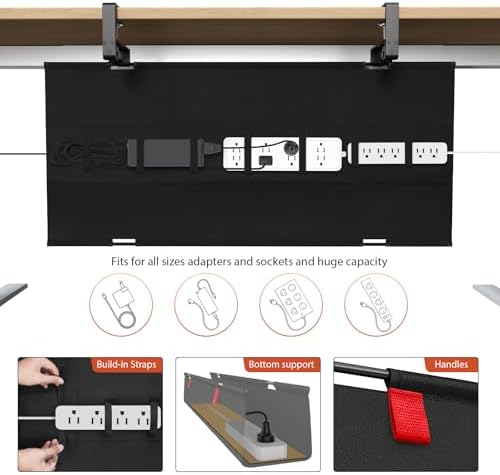 Fits for all sizes adapters and sockets and huge capacity

Build-in Straps

Bottom support

Handles