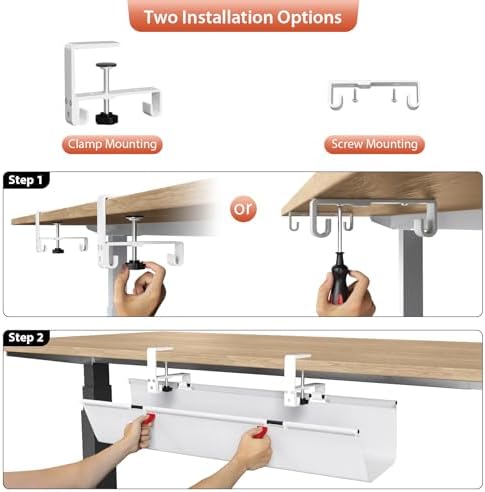 Two Installation Options

Clamp Mounting

Screw Mounting

Step 1

or

Step 2